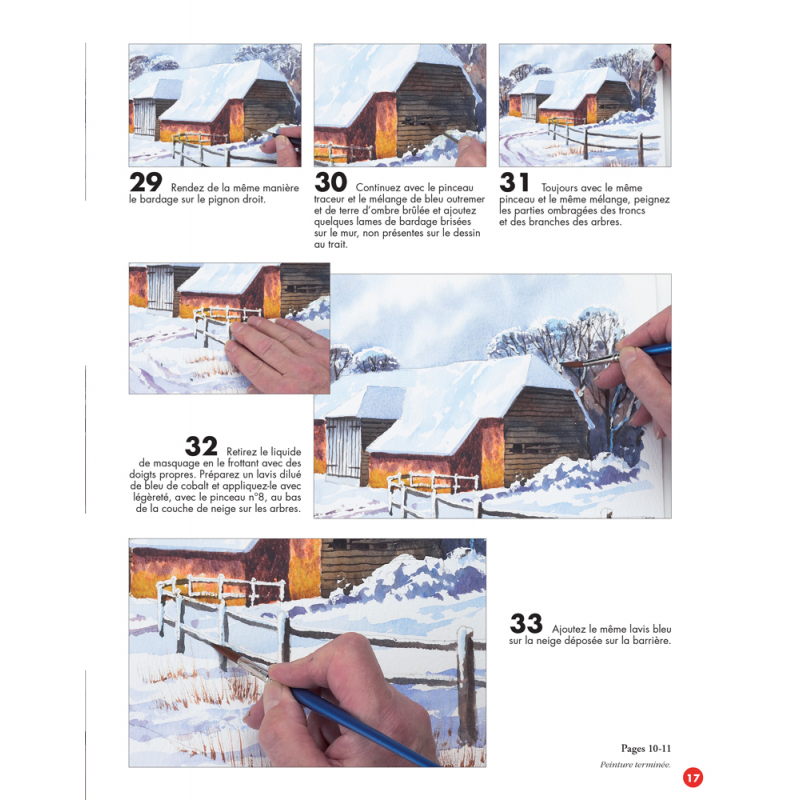 29 Rendez de la même manière le bardage sur le pignon droit.

30 Continuez avec le pinceau traceur et le mélange de bleu outremer et de terre d'ombre brûlée et ajoutez quelques lames de bardage brisées sur le mur, non présentes sur le dessin au trait.

31 Toujours avec le même pinceau et le même mélange, peignez les parties ombragées des troncs et des branches des arbres.

32 Retirez le liquide de masquage en le frottant avec des doigts propres. Préparez un lavis dilué de bleu de cobalt et appliquez-le avec légèreté, avec le pinceau n°8, au bas de la couche de neige sur les arbres.

33 Ajoutez le même lavis bleu sur la neige déposée sur la barrière.

Pages 10-11
Peinture terminée.

17