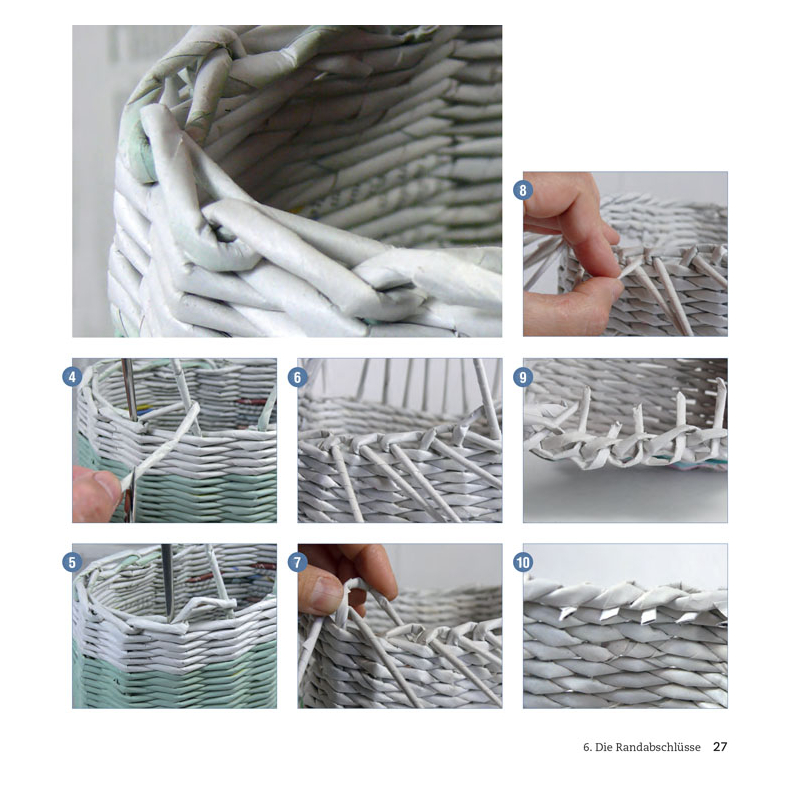 8

4

6

9

5

7

10

6. Die Randabschlüsse 27