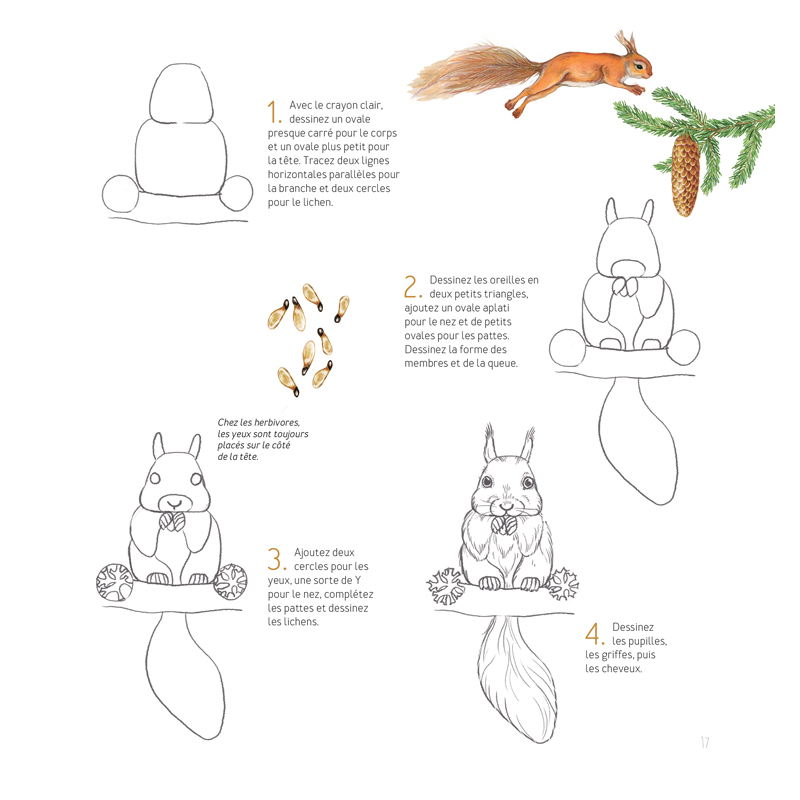 1. Avec le crayon clair, dessinez un ovale presque carré pour le corps et un ovale plus petit pour la tête. Tracez deux lignes horizontales parallèles pour la branche et deux cercles pour le lichen.

2. Dessinez les oreilles en deux petits triangles, ajoutez un ovale aplati pour le nez et de petits ovales pour les pattes. Dessinez la forme des membres et de la queue.

Chez les herbivores, les yeux sont toujours placés sur le côté de la tête.

3. Ajoutez deux cercles pour les yeux, une sorte de Y pour le nez, complétez les pattes et dessinez les lichens.

4. Dessinez les pupilles, les griffes, puis les cheveux.

17