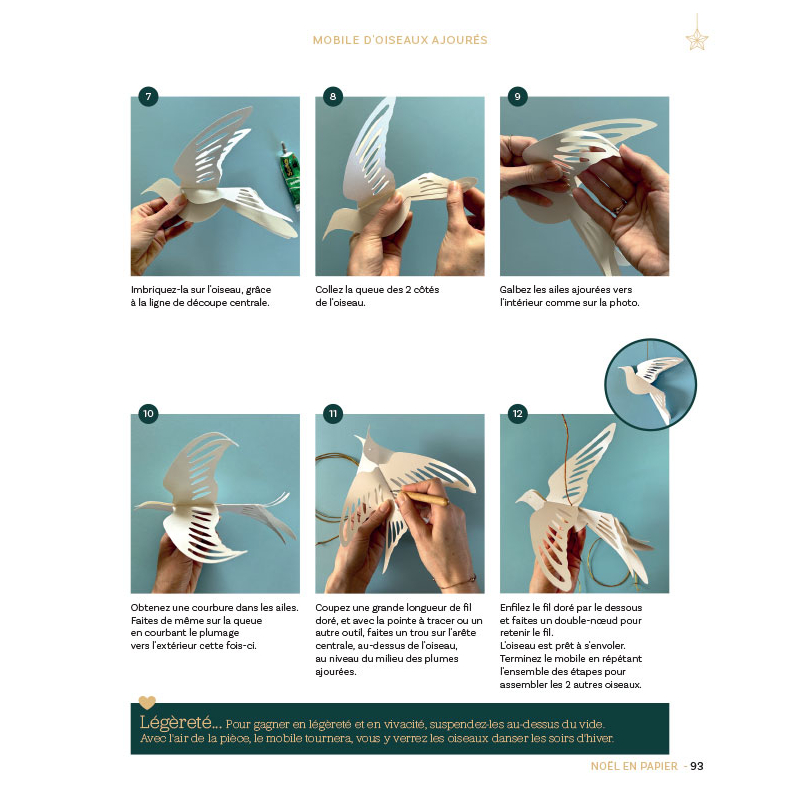 MOBILE D'OISEAUX AJOURÉS

7

Imbriquez-la sur l'oiseau, grâce à la ligne de découpe centrale.

8

Collez la queue des 2 côtés de l'oiseau.

9

Galbez les ailes ajourées vers l'intérieur comme sur la photo.

10

Obtenez une courbure dans les ailes. Faites de même sur la queue en courbant le plumage vers l'extérieur cette fois-ci.

11

Coupez une grande longueur de fil doré, et avec la pointe à tracer ou un autre outil, faites un trou sur l'arête centrale, au-dessus de l'oiseau, au niveau du milieu des plumes ajourées.

12

Enfilez le fil doré par le dessous et faites un double-nœud pour retenir le fil.
L'oiseau est prêt à s'envoler. Terminez le mobile en répétant l'ensemble des étapes pour assembler les 2 autres oiseaux.

Légèreté... Pour gagner en légèreté et en vivacité, suspendez-les au-dessus du vide. Avec l'air de la pièce, le mobile tournera, vous y verrez les oiseaux danser les soirs d'hiver.

NOËL EN PAPIER - 93