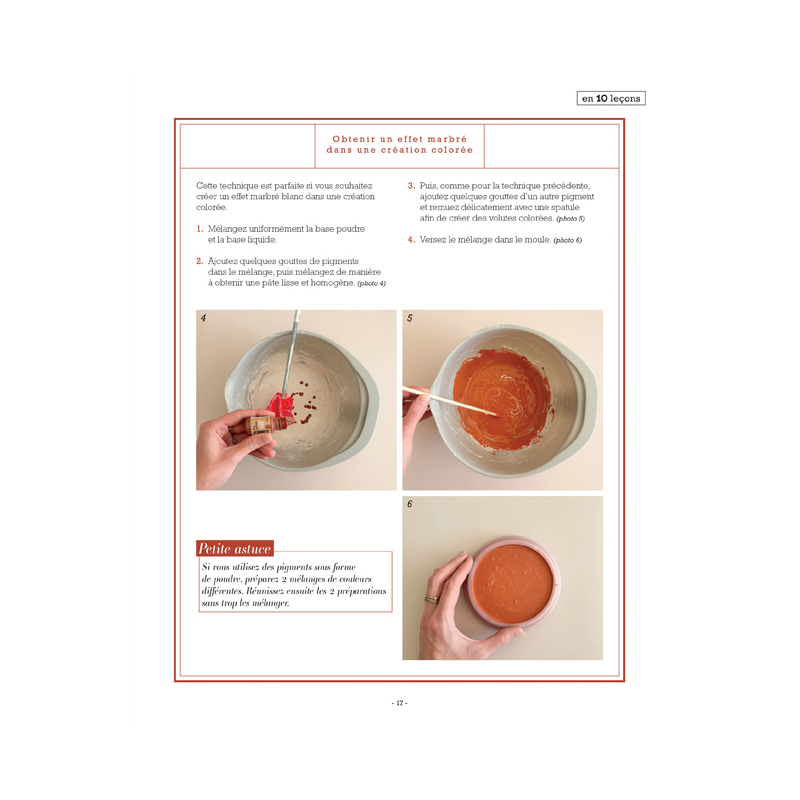 en 10 leçons

Obtenir un effet marbré dans une création colorée

Cette technique est parfaite si vous souhaitez créer un effet marbré blanc dans une création colorée.

1. Mélangez uniformément la base poudre et la base liquide.

2. Ajoutez quelques gouttes de pigments dans le mélange, puis mélangez de manière à obtenir une pâte lisse et homogène. (photo 4)

3. Puis, comme pour la technique précédente, ajoutez quelques gouttes d'un autre pigment et remuez délicatement avec une spatule afin de créer des volutes colorées. (photo 5)

4. Versez le mélange dans le moule. (photo 6)

4

5

6

Petite astuce

Si vous utilisez des pigments sous forme de poudre, préparez 2 mélanges de couleurs différentes. Réunissez ensuite les 2 préparations sans trop les mélanger.

- 17 -