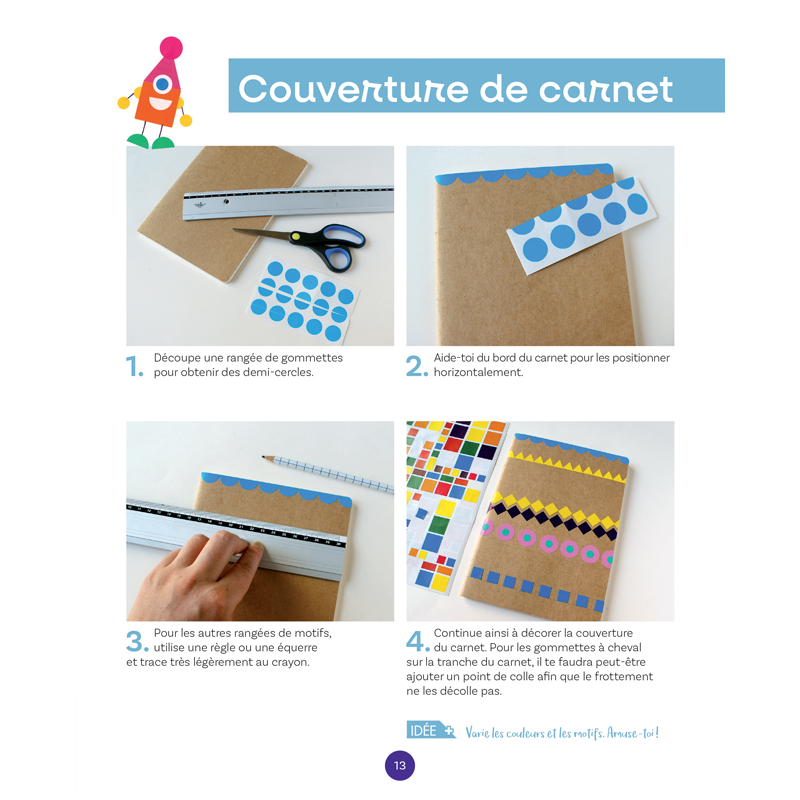 Couverture de carnet

1. Découpe une rangée de gommettes pour obtenir des demi-cercles.

2. Aide-toi du bord du carnet pour les positionner horizontalement.

3. Pour les autres rangées de motifs, utilise une règle ou une équerre et trace très légèrement au crayon.

4. Continue ainsi à décorer la couverture du carnet. Pour les gommettes à cheval sur la tranche du carnet, il te faudra peut-être ajouter un point de colle afin que le frottement ne les décolle pas.

IDÉE + Varie les couleurs et les motifs. Amuse-toi !

13