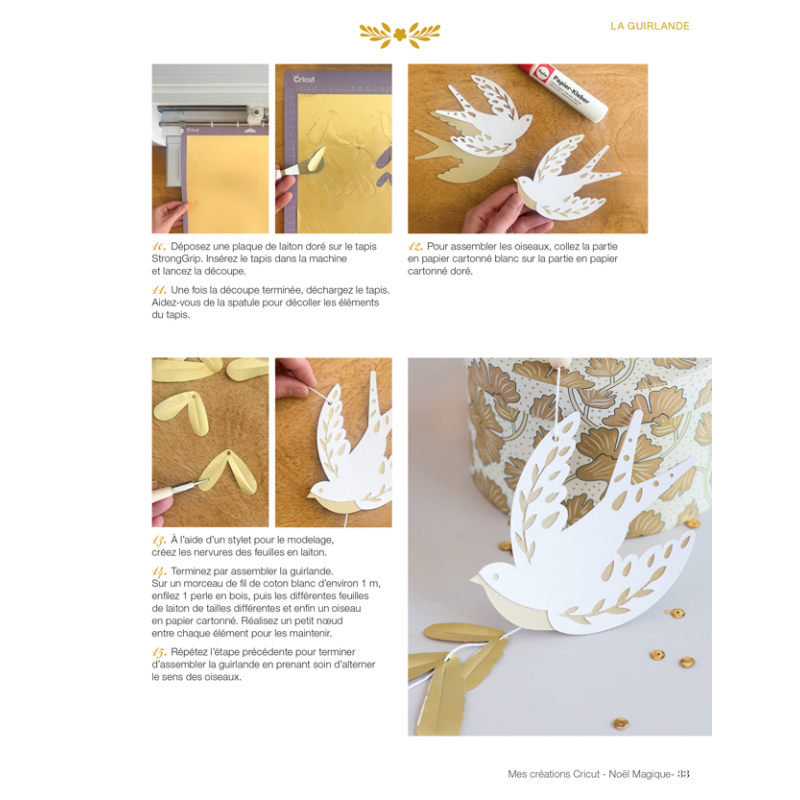 LA GUIRLANDE

Cricut

Cricut

Papier-Kleber

10. Déposez une plaque de laiton doré sur le tapis StrongGrip. Insérez le tapis dans la machine et lancez la découpe.

11. Une fois la découpe terminée, déchargez le tapis. Aidez-vous de la spatule pour décoller les éléments du tapis.

12. Pour assembler les oiseaux, collez la partie en papier cartonné blanc sur la partie en papier cartonné doré.

13. À l'aide d'un stylet pour le modelage, créez les nervures des feuilles en laiton.

14. Terminez par assembler la guirlande. Sur un morceau de fil de coton blanc d'environ 1 m, enfilez 1 perle en bois, puis les différentes feuilles de laiton de tailles différentes et enfin un oiseau en papier cartonné. Réalisez un petit nœud entre chaque élément pour les maintenir.

15. Répétez l'étape précédente pour terminer d'assembler la guirlande en prenant soin d'alterner le sens des oiseaux.

Mes créations Cricut - Noël Magique- 33