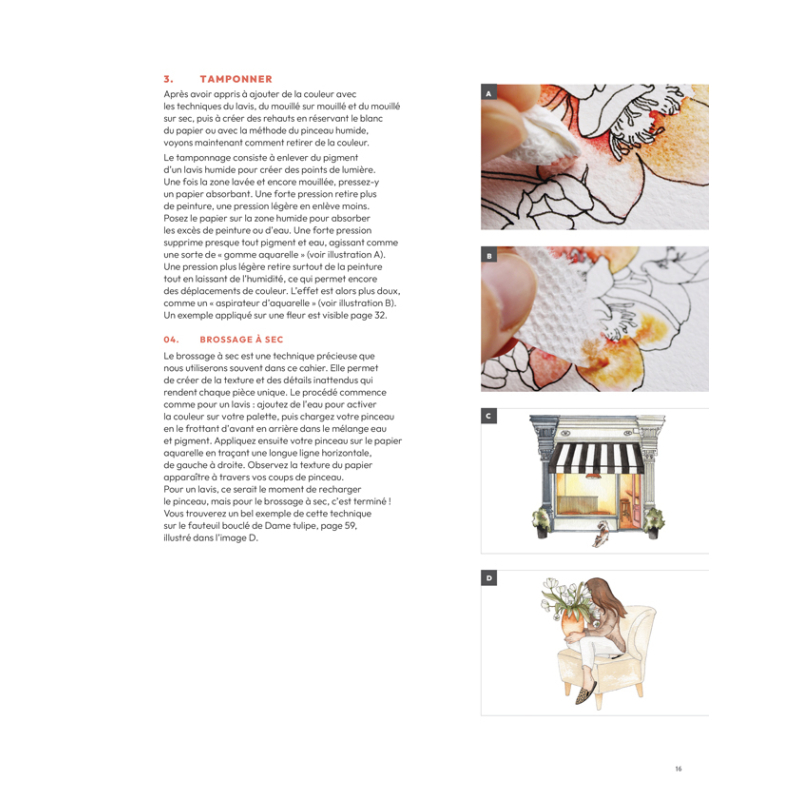 3. TAMPONNER

Après avoir appris à ajouter de la couleur avec les techniques du lavis, du mouillé sur mouillé et du mouillé sur sec, puis à créer des rehauts en réservant le blanc du papier ou avec la méthode du pinceau humide, voyons maintenant comment retirer de la couleur.

Le tamponnage consiste à enlever du pigment d'un lavis humide pour créer des points de lumière. Une fois la zone lavée et encore mouillée, pressez-y un papier absorbant. Une forte pression retire plus de peinture, une pression légère en enlève moins. Posez le papier sur la zone humide pour absorber les excès de peinture ou d'eau. Une forte pression supprime presque tout pigment et eau, agissant comme une sorte de « gomme aquarelle » (voir illustration A). Une pression plus légère retire surtout de la peinture tout en laissant de l'humidité, ce qui permet encore des déplacements de couleur. L'effet est alors plus doux, comme un « aspirateur d'aquarelle » (voir illustration B). Un exemple appliqué sur une fleur est visible page 32.

04. BROSSAGE À SEC

Le brossage à sec est une technique précieuse que nous utiliserons souvent dans ce cahier. Elle permet de créer de la texture et des détails inattendus qui rendent chaque pièce unique. Le procédé commence comme pour un lavis : ajoutez de l'eau pour activer la couleur sur votre palette, puis chargez votre pinceau en le frottant d'avant en arrière dans le mélange eau et pigment. Appliquez ensuite votre pinceau sur le papier aquarelle en traçant une longue ligne horizontale, de gauche à droite. Observez la texture du papier apparaître à travers vos coups de pinceau.
Pour un lavis, ce serait le moment de recharger le pinceau, mais pour le brossage à sec, c'est terminé ! Vous trouverez un bel exemple de cette technique sur le fauteuil bouclé de Dame tulipe, page 59, illustré dans l'image D.

A

B

C

D

16