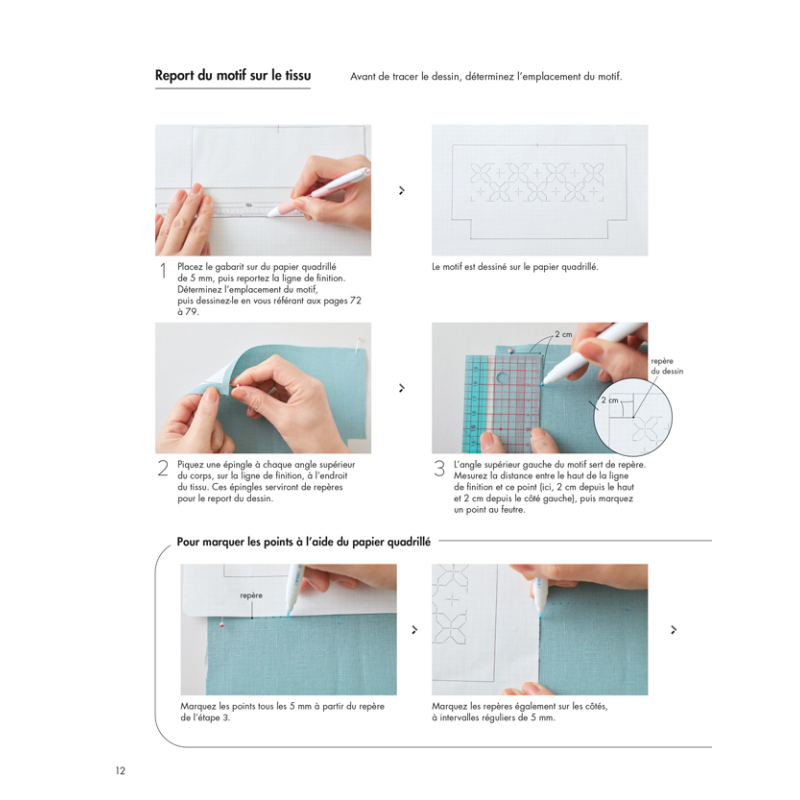 Report du motif sur le tissu

Avant de tracer le dessin, déterminez l'emplacement du motif.

1 Placez le gabarit sur du papier quadrillé de 5 mm, puis reportez la ligne de finition. Déterminez l'emplacement du motif, puis dessinez-le en vous référant aux pages 72 à 79.

Le motif est dessiné sur le papier quadrillé.

2 Piquez une épingle à chaque angle supérieur du corps, sur la ligne de finition, à l'endroit du tissu. Ces épingles serviront de repères pour le report du dessin.

2 cm

repère du dessin

2 cm

3 L'angle supérieur gauche du motif sert de repère. Mesurez la distance entre le haut de la ligne de finition et ce point (ici, 2 cm depuis le haut et 2 cm depuis le côté gauche), puis marquez un point au feutre.

Pour marquer les points à l'aide du papier quadrillé

repère

Marquez les points tous les 5 mm à partir du repère de l'étape 3.

Marquez les repères également sur les côtés, à intervalles réguliers de 5 mm.

12