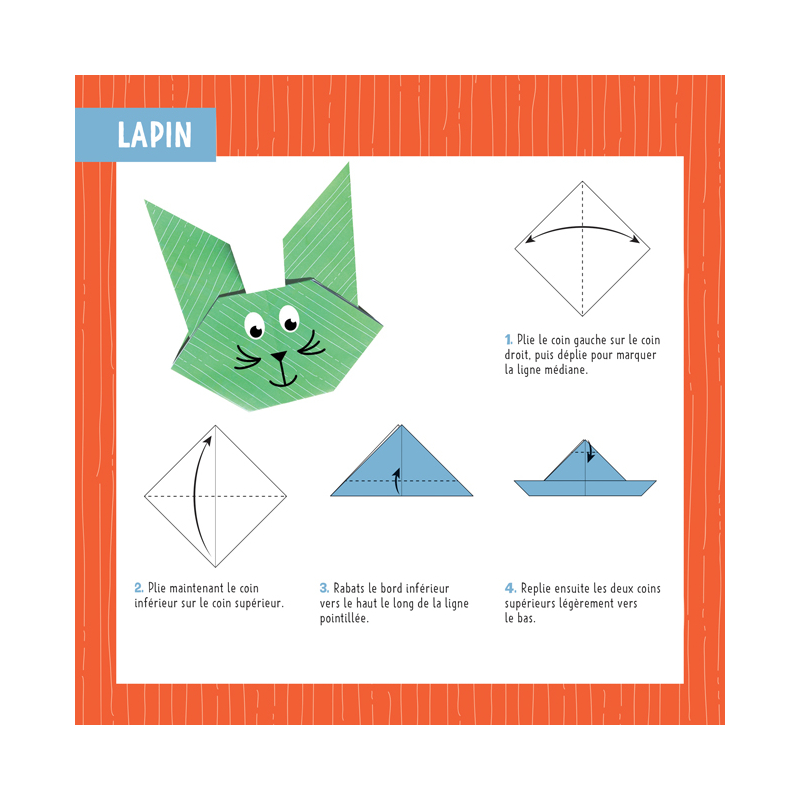 LAPIN

1. Plie le coin gauche sur le coin droit, puis déplie pour marquer la ligne médiane.

2. Plie maintenant le coin inférieur sur le coin supérieur.

3. Rabats le bord inférieur vers le haut le long de la ligne pointillée.

4. Replie ensuite les deux coins supérieurs légèrement vers le bas.