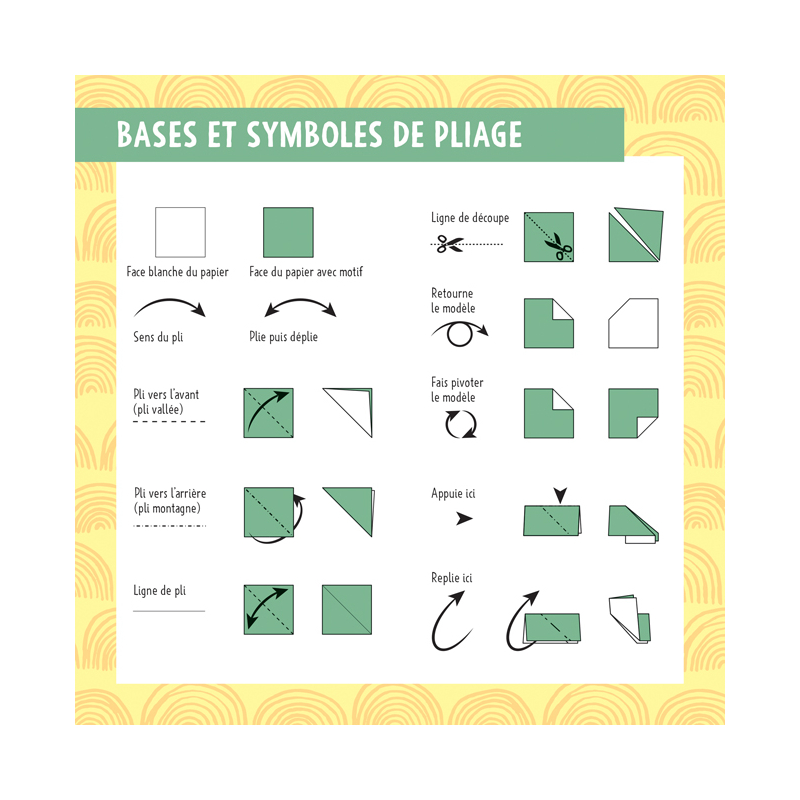 BASES ET SYMBOLES DE PLIAGE

Face blanche du papier

Face du papier avec motif

Sens du pli

Plie puis déplie

Pli vers l'avant (pli vallée)

Pli vers l'arrière (pli montagne)

Ligne de pli

Ligne de découpe

Retourne le modèle

Fais pivoter le modèle

Appuie ici

Replie ici