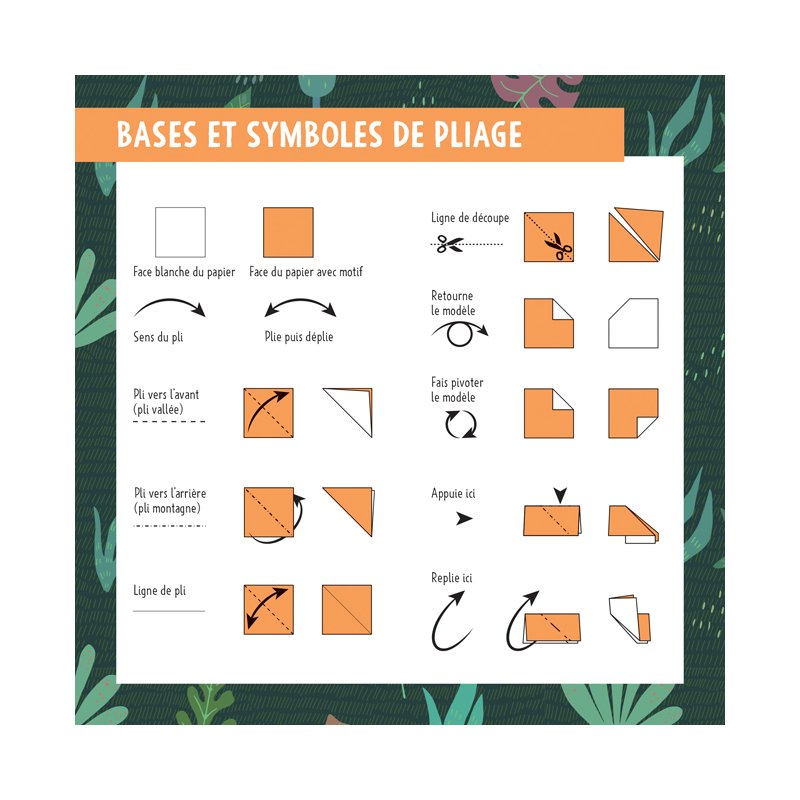 BASES ET SYMBOLES DE PLIAGE

Face blanche du papier

Face du papier avec motif

Sens du pli

Plie puis déplie

Pli vers l'avant (pli vallée)

Pli vers l'arrière (pli montagne)

Ligne de pli

Ligne de découpe

Retourne le modèle

Fais pivoter le modèle

Appuie ici

Replie ici