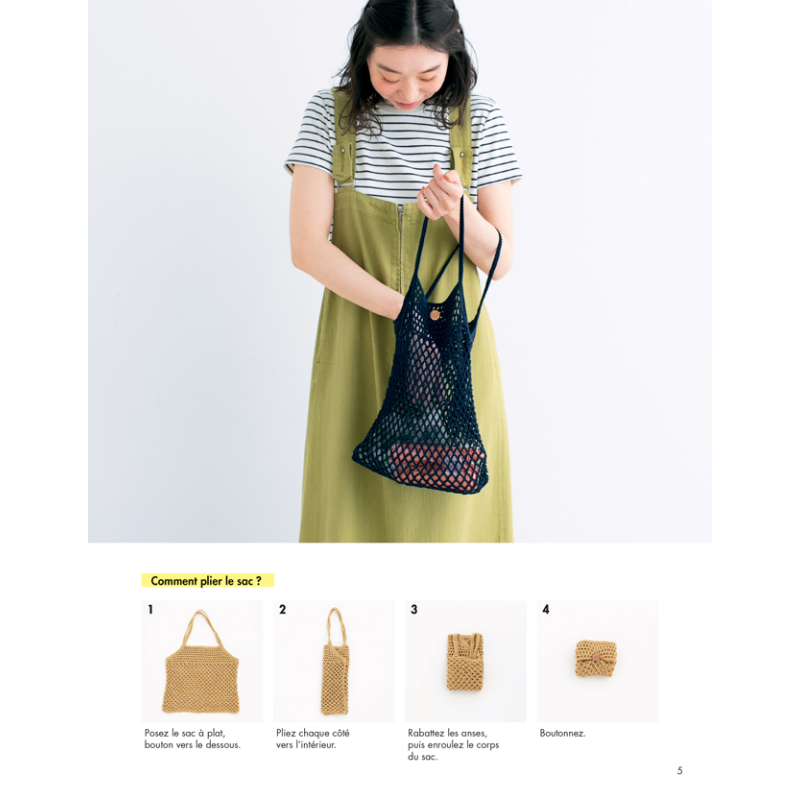 Comment plier le sac ?

1
Posez le sac à plat, bouton vers le dessous.

2
Pliez chaque côté vers l'intérieur.

3
Rabattez les anses, puis enroulez le corps du sac.

4
Boutonnez.

5