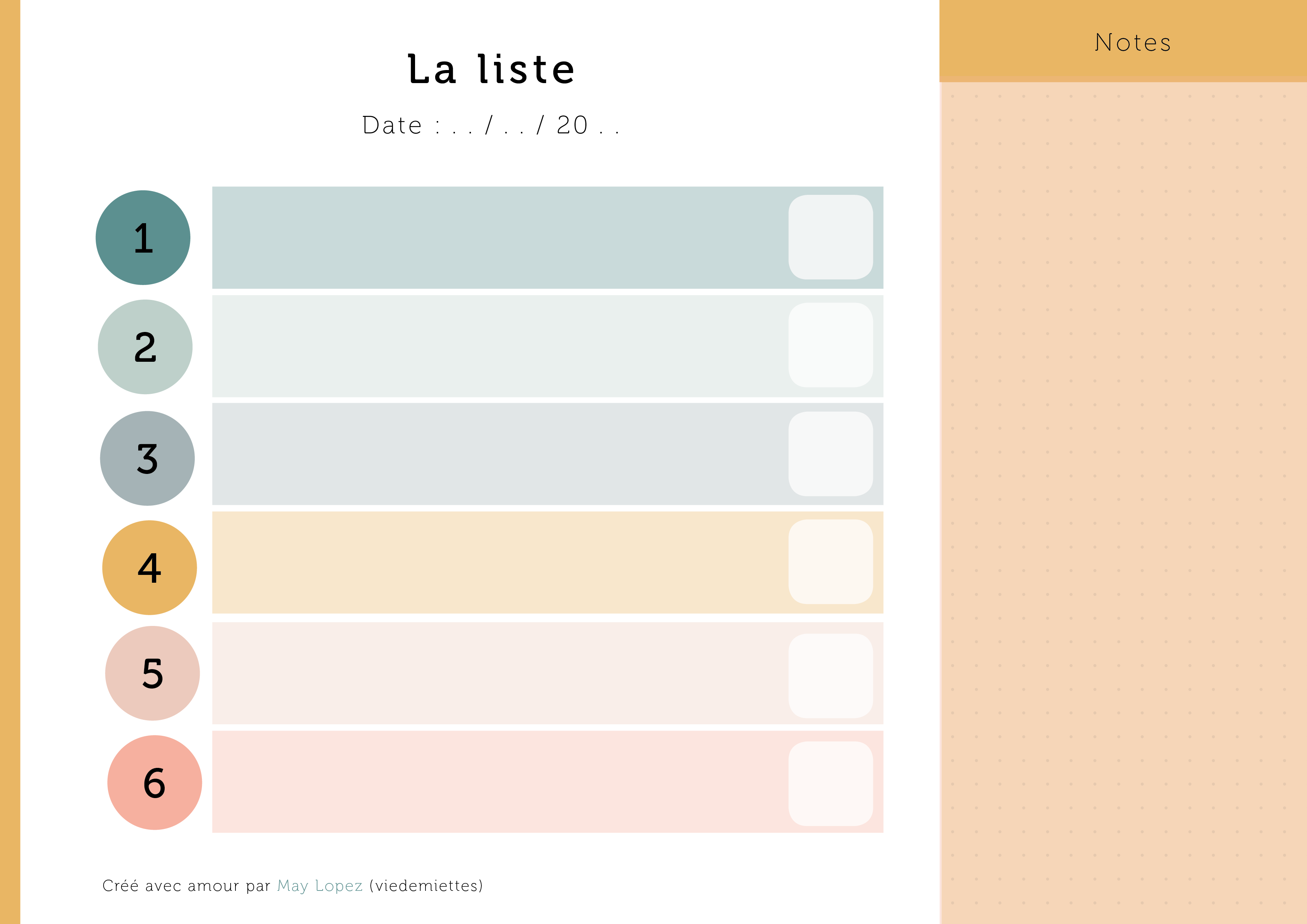 La liste

Date : . . / . . / 20 . .

1

2

3

4

5

6

Créé avec amour par May Lopez (viedemiettes)

Notes